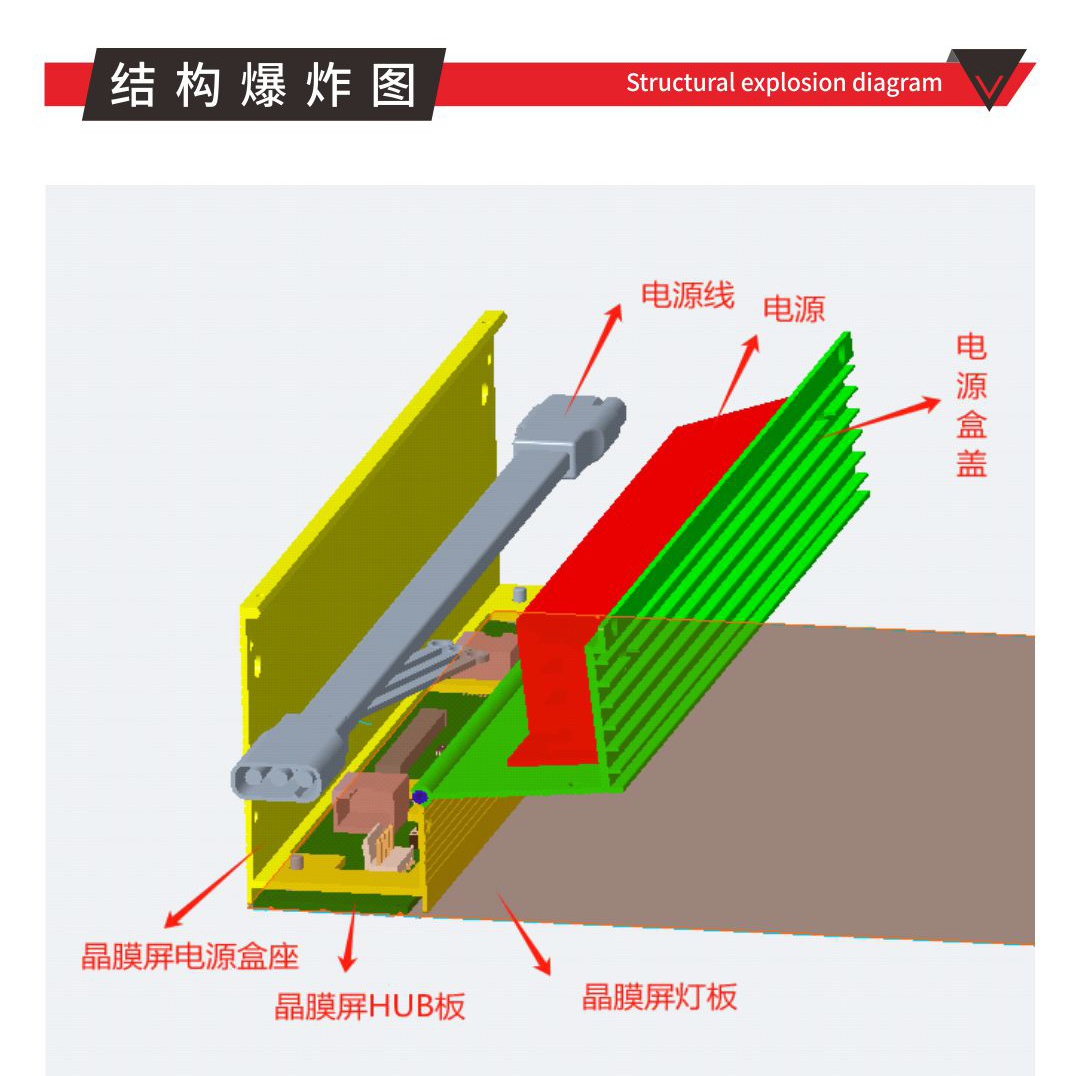 结构爆炸图

Structural explosion diagram

电源线

电源

电源盒盖

晶膜屏电源盒座

晶膜屏HUB板

晶膜屏灯板